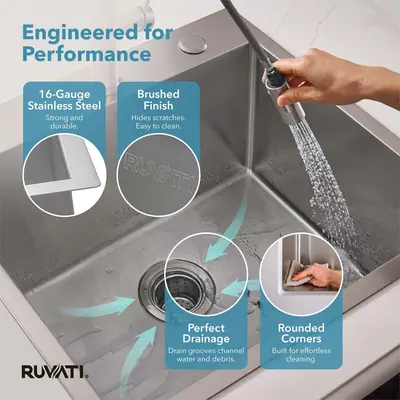 Engineered for Performance

16-Gauge Stainless Steel
Strong and durable.

Brushed Finish
Hides scratches. Easy to clean.

RUVATI

Perfect Drainage
Drain grooves channel water and debris.

Rounded Corners
Built for effortless cleaning.

RUVATI