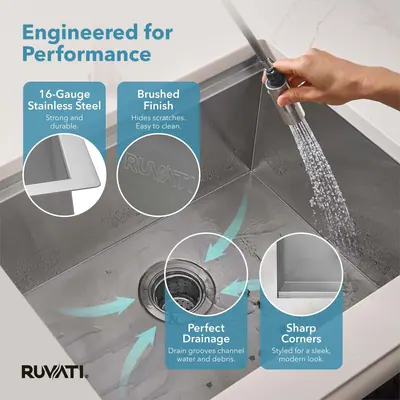 Engineered for Performance

16-Gauge Stainless Steel
Strong and durable.

Brushed Finish
Hides scratches. Easy to clean.

RUVATI

Perfect Drainage
Drain grooves channel water and debris.

Sharp Corners
Styled for a sleek, modern look.

RUVATI